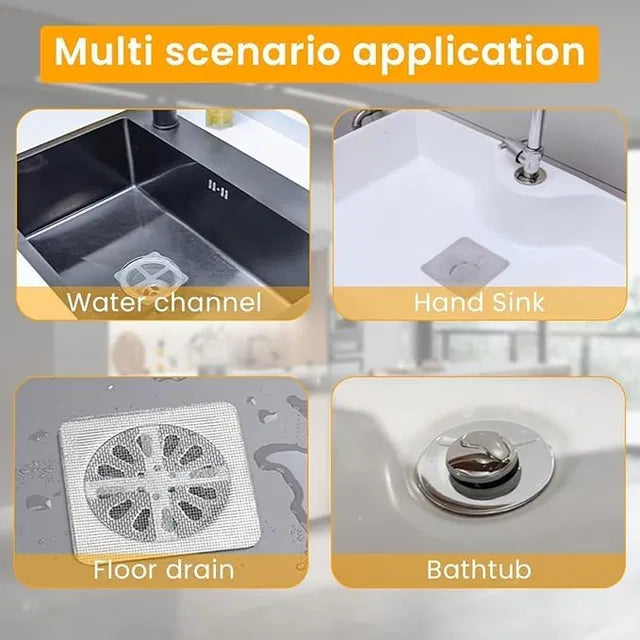 Multi scenario application

Water channel

Hand Sink

Floor drain

Bathtub